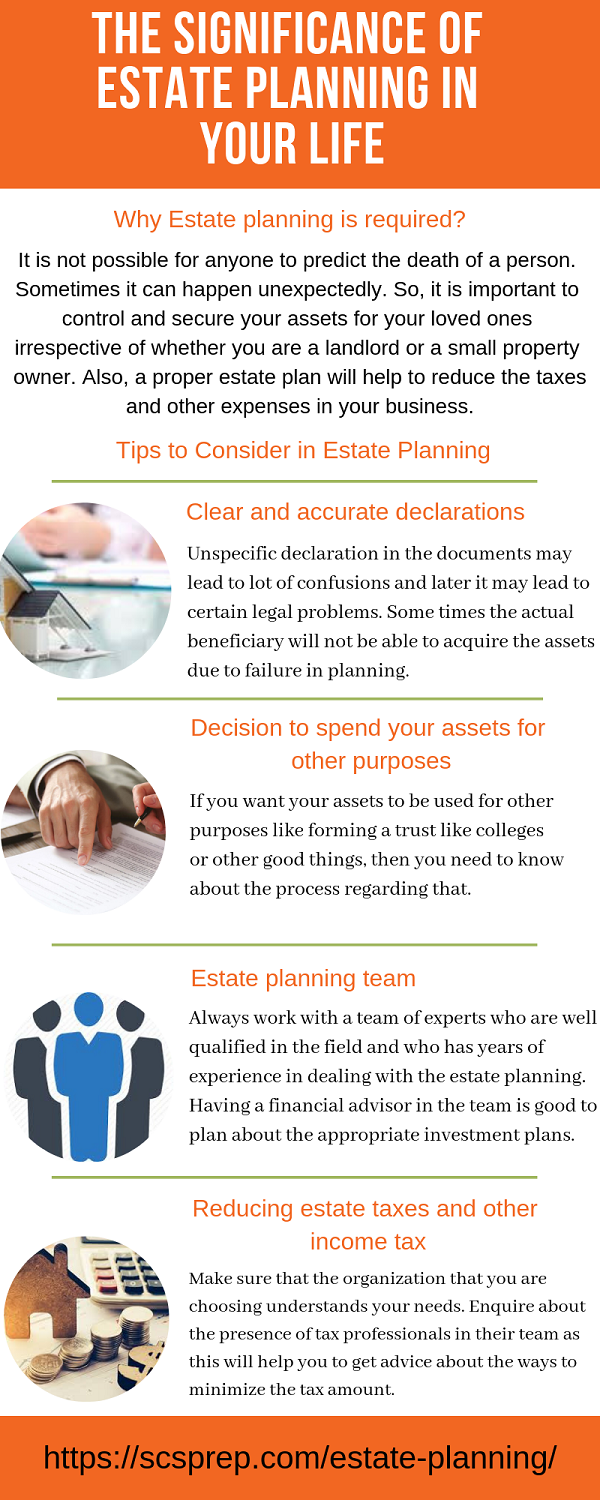 THE SIGNIFICANCE OF ESTATE PLANNING IN YOUR LIFE

Why Estate planning is required?

It is not possible for anyone to predict the death of a person. Sometimes it can happen unexpectedly. So, it is important to control and secure your assets for your loved ones irrespective of whether you are a landlord or a small property owner. Also, a proper estate plan will help to reduce the taxes and other expenses in your business.

Tips to Consider in Estate Planning

Clear and accurate declarations

Unspecific declaration in the documents may lead to lot of confusions and later it may lead to certain legal problems. Some times the actual beneficiary will not be able to acquire the assets due to failure in planning.

Decision to spend your assets for other purposes

If you want your assets to be used for other purposes like forming a trust like colleges or other good things, then you need to know about the process regarding that.

Estate planning team

Always work with a team of experts who are well qualified in the field and who has years of experience in dealing with the estate planning. Having a financial advisor in the team is good to plan about the appropriate investment plans.

Reducing estate taxes and other income tax

Make sure that the organization that you are choosing understands your needs. Enquire about the presence of tax professionals in their team as this will help you to get advice about the ways to minimize the tax amount.

https://scsprep.com/estate-planning/